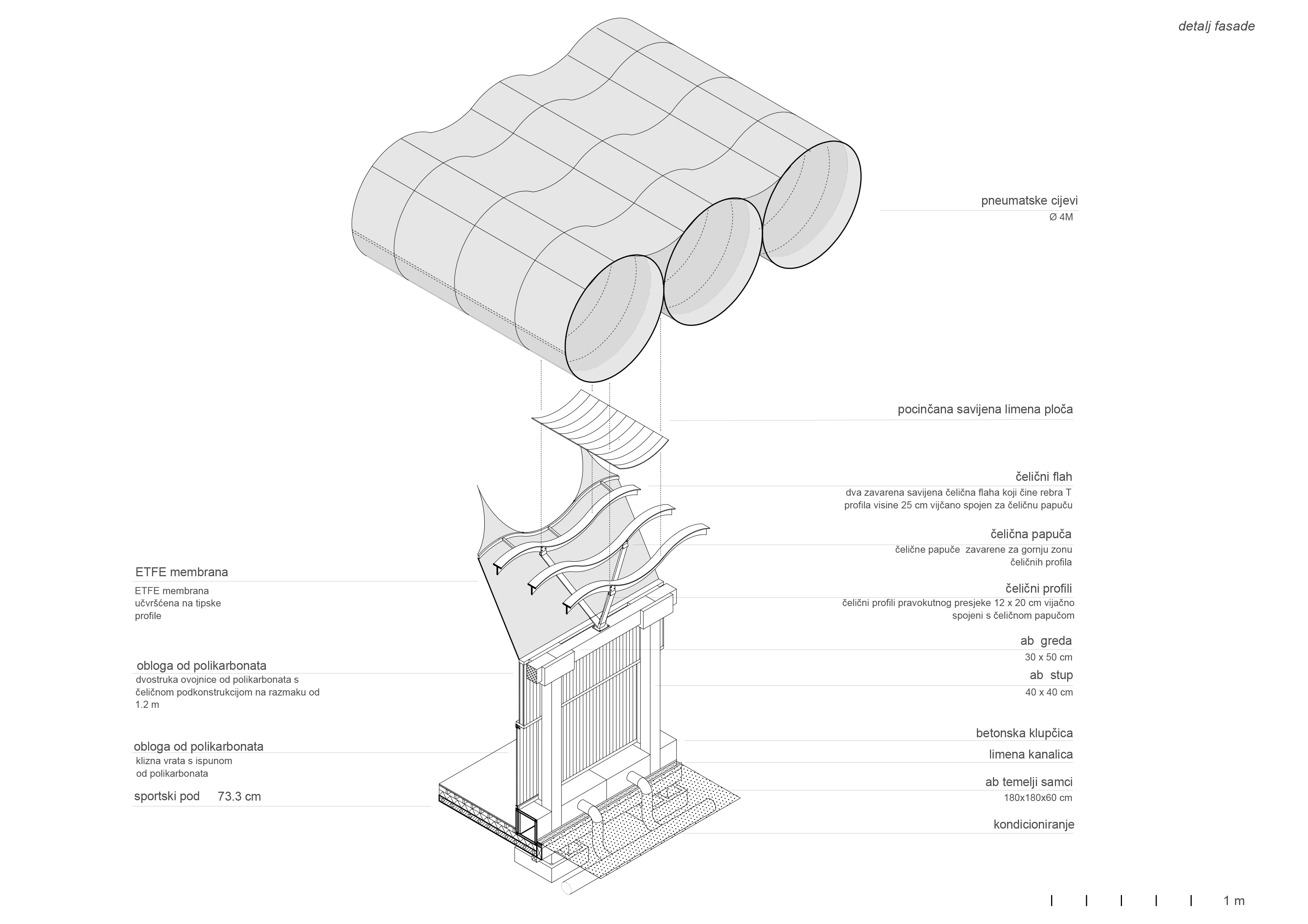 detalj fasade

pneumatske cijevi
Ø 4M

pocinčana savijena limena ploča

čelični flah
dva zavarena savijena čelična flaha koji čine rebra T profila visine 25 cm vijčano spojen za čeličnu papuču

čelična papuča
čelične papuče zavarene za gornju zonu čeličnih profila

čelični profili
čelični profili pravokutnog presjeke 12 x 20 cm vijačno spojeni s čeličnom papučom

ab greda
30 x 50 cm

ab stup
40 x 40 cm

betonska klupčica

limena kanalica

ab temelji samci
180x180x60 cm

kondicioniranje

ETFE membrana
ETFE membrana učvršćena na tipske profile

obloga od polikarbonata
dvostruka ovojnice od polikarbonata s čeličnom podkonstrukcijom na razmaku od 1.2 m

obloga od polikarbonata
klizna vrata s ispunom od polikarbonata

sportski pod 73.3 cm

1 m